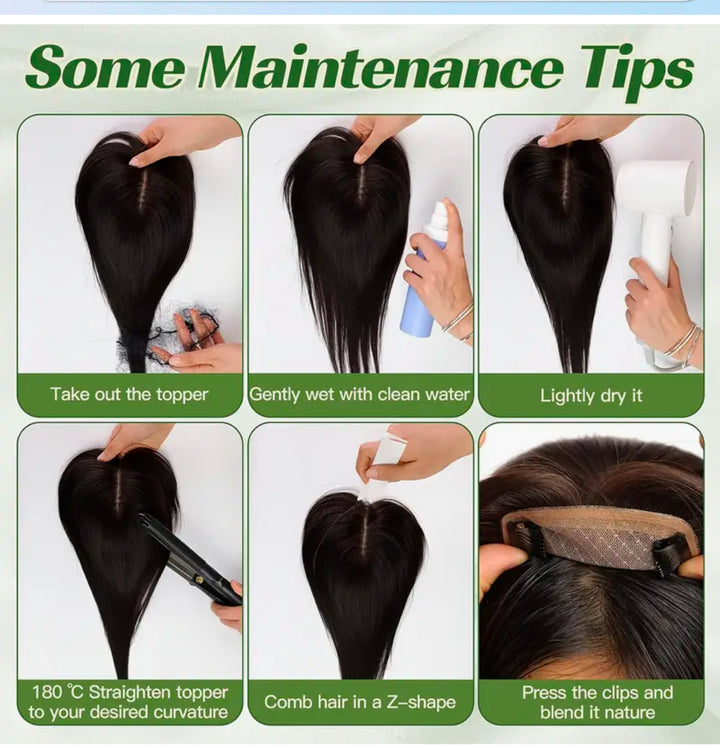 Some Maintenance Tips

Take out the topper

Gently wet with clean water

Lightly dry it

180 ℃ Straighten topper to your desired curvature

Comb hair in a Z-shape

Press the clips and blend it nature